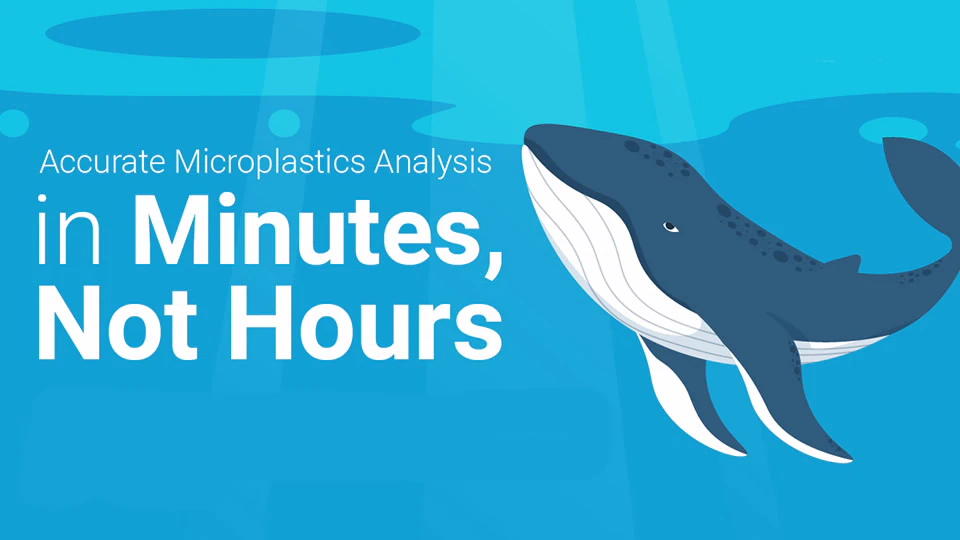 Accurate Microplastics Analysis
in Minutes, Not Hours